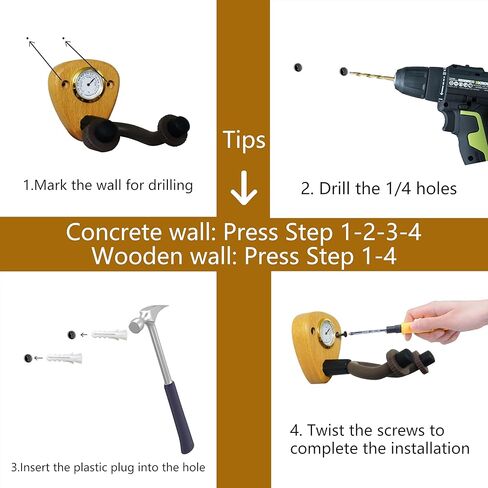 1.Mark the wall for drilling

Tips

2. Drill the 1/4 holes

Concrete wall: Press Step 1-2-3-4
Wooden wall: Press Step 1-4

3.Insert the plastic plug into the hole

4. Twist the screws to complete the installation