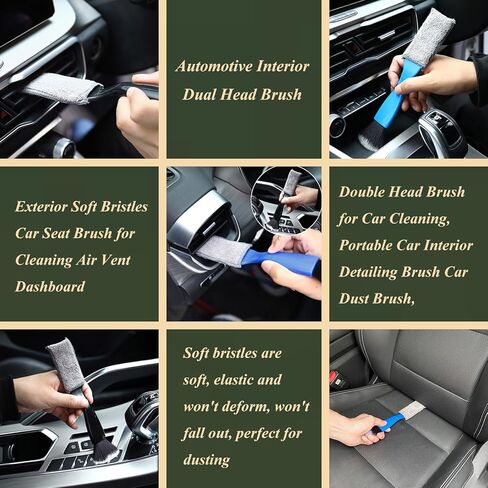 Automotive Interior Dual Head Brush

Exterior Soft Bristles Car Seat Brush for Cleaning Air Vent Dashboard

Double Head Brush for Car Cleaning, Portable Car Interior Detailing Brush Car Dust Brush,

Soft bristles are soft, elastic and won't deform, won't fall out, perfect for dusting