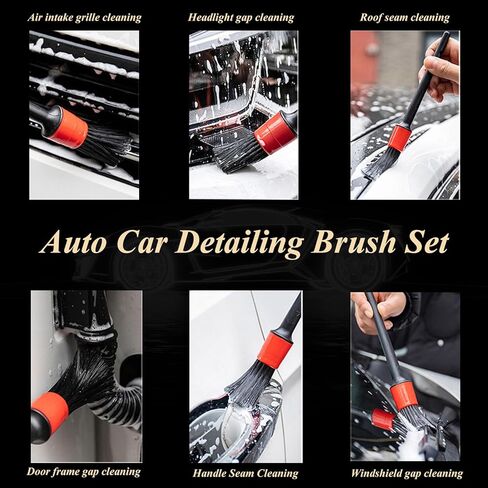 Air intake grille cleaning

Headlight gap cleaning

Roof seam cleaning

Auto Car Detailing Brush Set

Door frame gap cleaning

Handle Seam Cleaning

Windshield gap cleaning