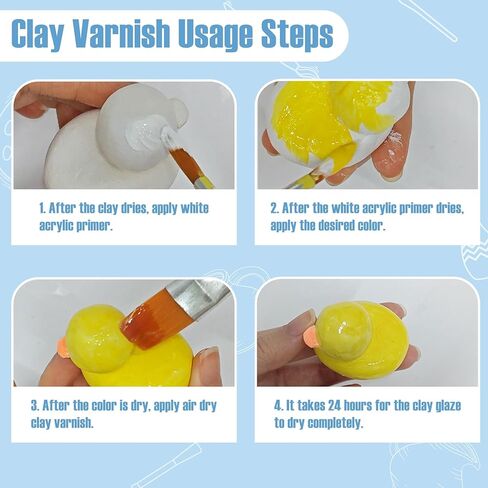 Clay Varnish Usage Steps

1. After the clay dries, apply white acrylic primer.

2. After the white acrylic primer dries, apply the desired color.

3. After the color is dry, apply air dry clay varnish.

4. It takes 24 hours for the clay glaze to dry completely.