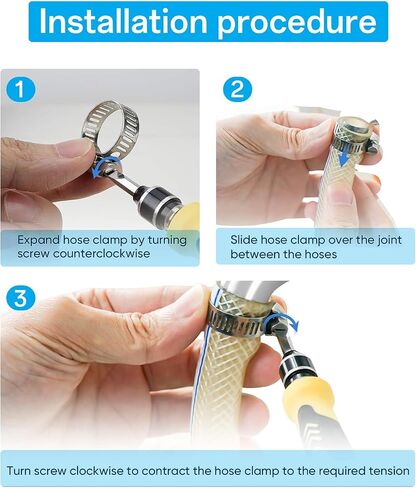 Installation procedure

1

Expand hose clamp by turning screw counterclockwise

2

Slide hose clamp over the joint between the hoses

3

Turn screw clockwise to contract the hose clamp to the required tension