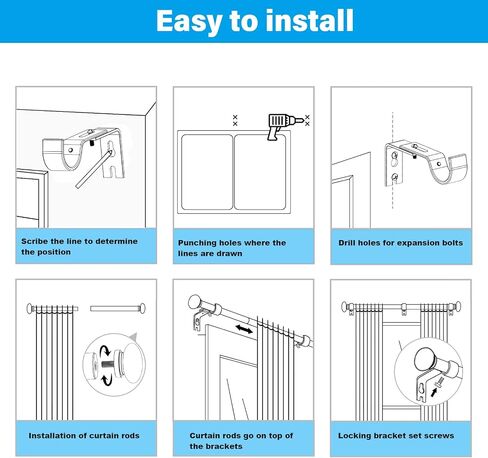 Easy to install

Scribe the line to determine the position

Punching holes where the lines are drawn

Drill holes for expansion bolts

Installation of curtain rods

Curtain rods go on top of the brackets

Locking bracket set screws