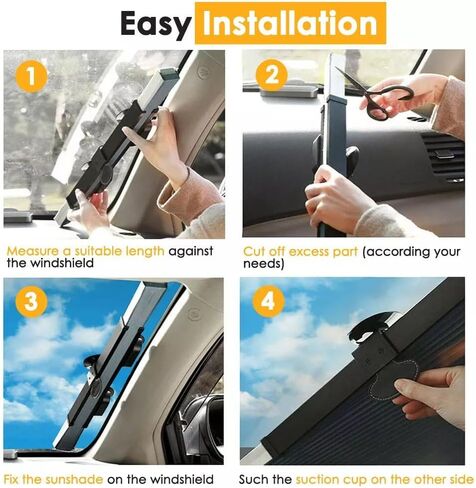 Easy Installation

1

Measure a suitable length against the windshield

2

Cut off excess part (according your needs)

3

Fix the sunshade on the windshield

4

Such the suction cup on the other side