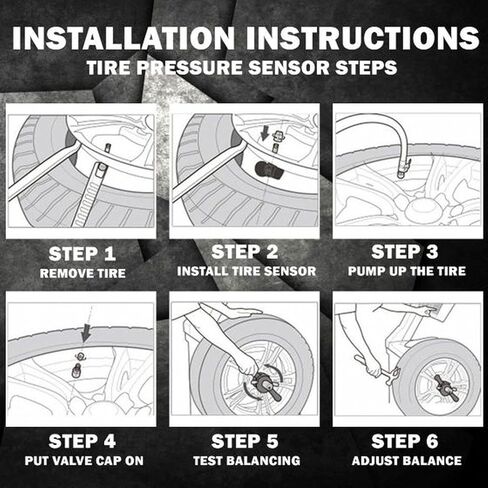 INSTALLATION INSTRUCTIONS
TIRE PRESSURE SENSOR STEPS

STEP 1
REMOVE TIRE

STEP 2
INSTALL TIRE SENSOR

STEP 3
PUMP UP THE TIRE

STEP 4
PUT VALVE CAP ON

STEP 5
TEST BALANCING

STEP 6
ADJUST BALANCE