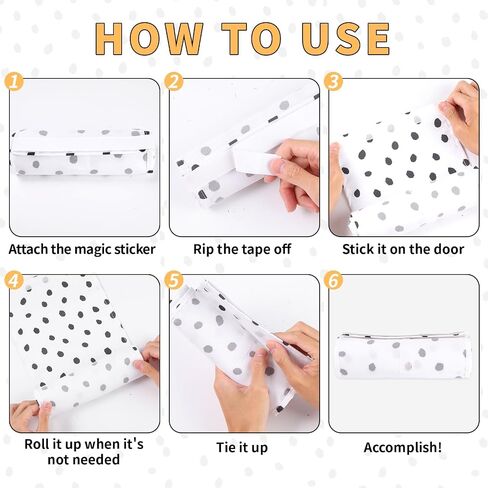 HOW TO USE

1

Attach the magic sticker

2

Rip the tape off

3

Stick it on the door

4

Roll it up when it's not needed

5

Tie it up

6

Accomplish!