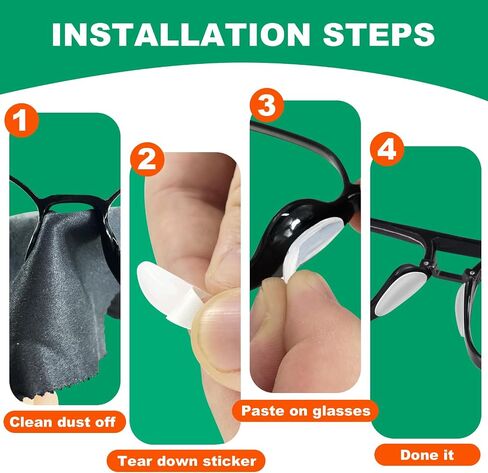 INSTALLATION STEPS

1

Clean dust off

2

Tear down sticker

3

Paste on glasses

4

Done it