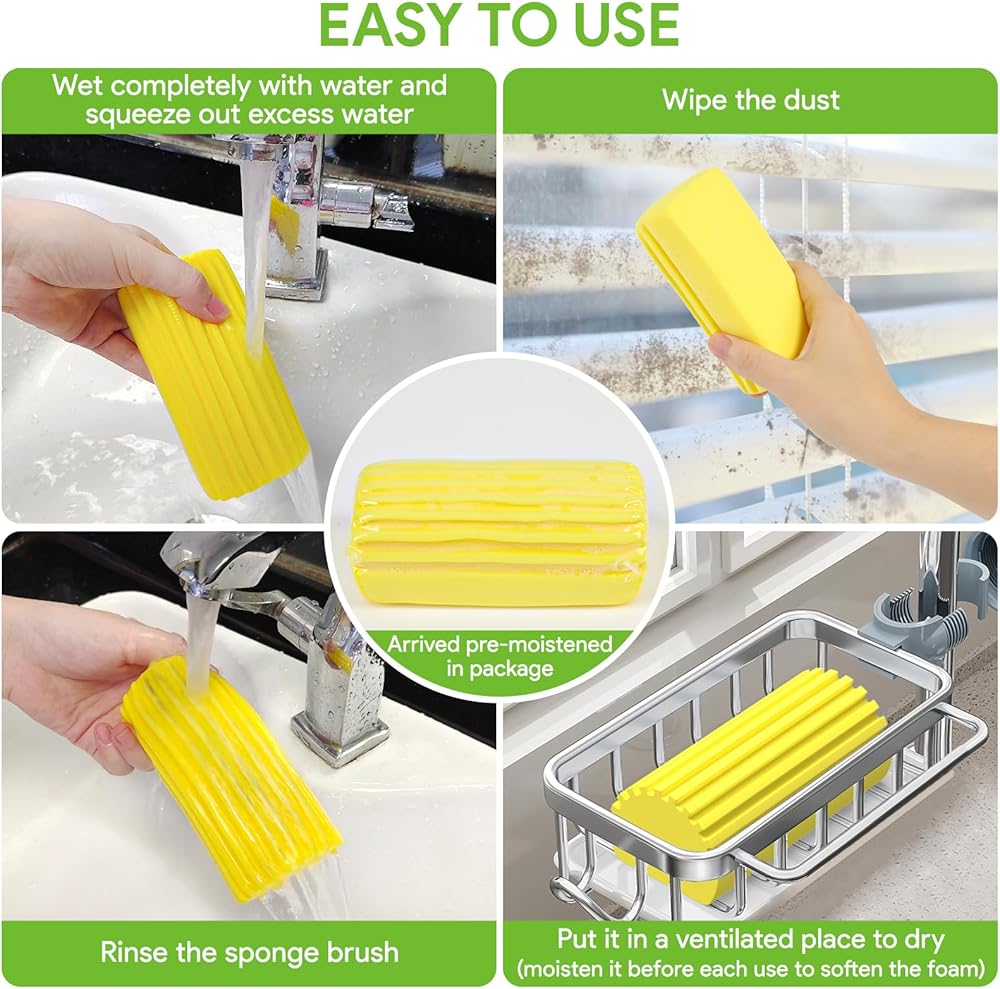 EASY TO USE

Wet completely with water and squeeze out excess water

Wipe the dust

Arrived pre-moistened in package

Rinse the sponge brush

Put it in a ventilated place to dry (moisten it before each use to soften the foam)