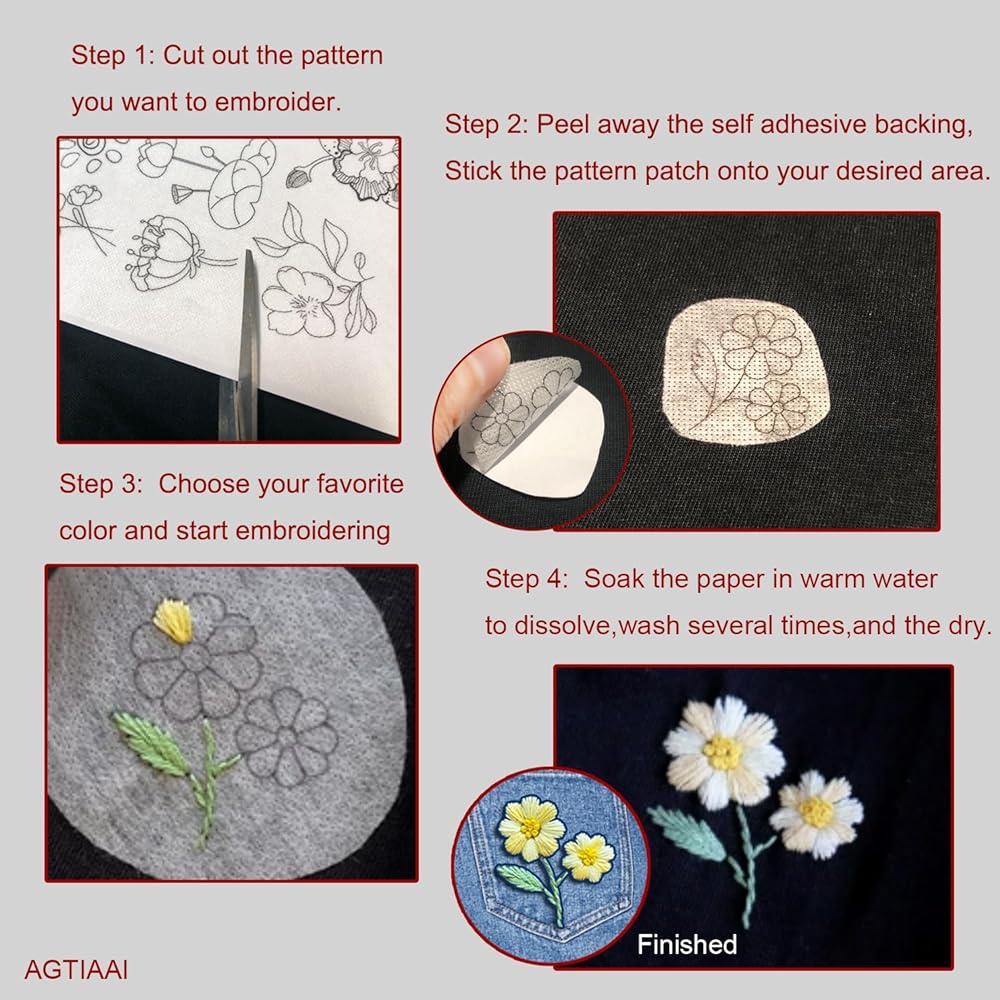 Step 1: Cut out the pattern you want to embroider.

Step 2: Peel away the self adhesive backing, Stick the pattern patch onto your desired area.

Step 3: Choose your favorite color and start embroidering

Step 4: Soak the paper in warm water to dissolve,wash several times,and the dry.

Finished

AGTIAAI