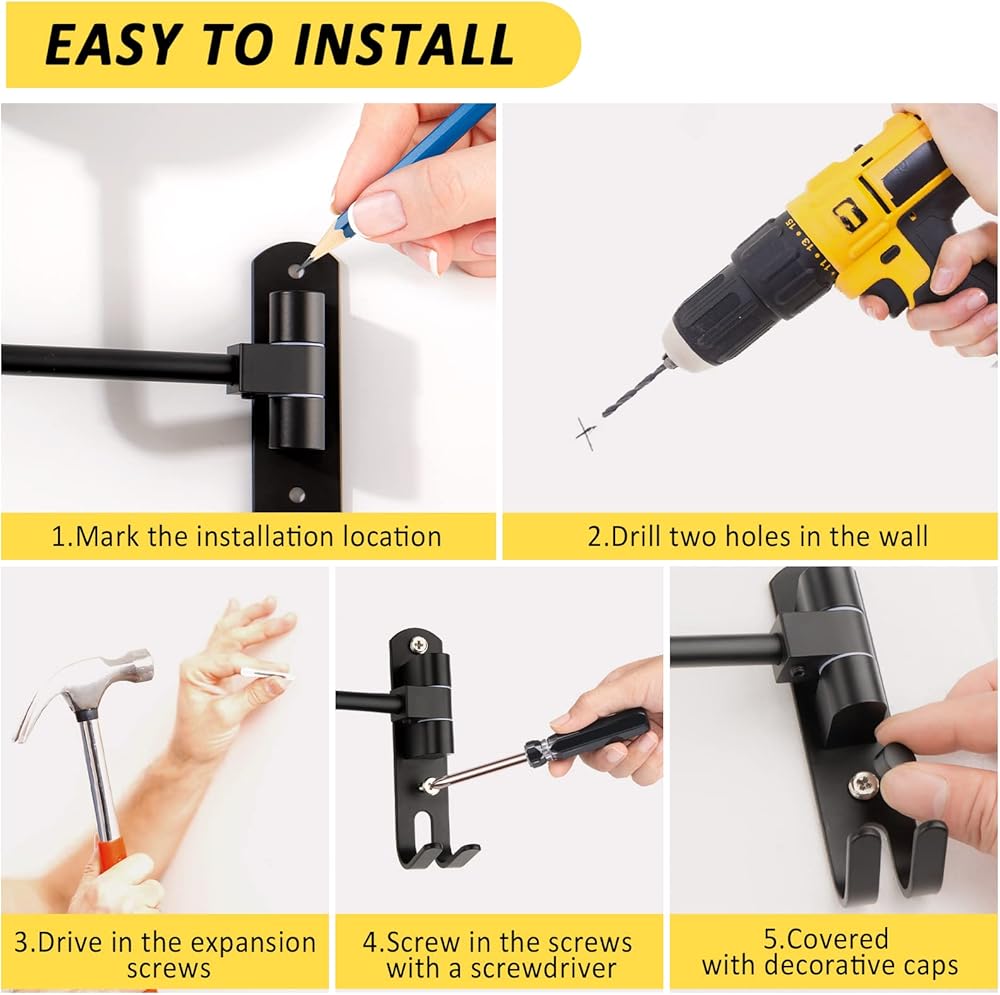 EASY TO INSTALL

1.Mark the installation location

2.Drill two holes in the wall

3.Drive in the expansion screws

4.Screw in the screws with a screwdriver

5.Covered with decorative caps