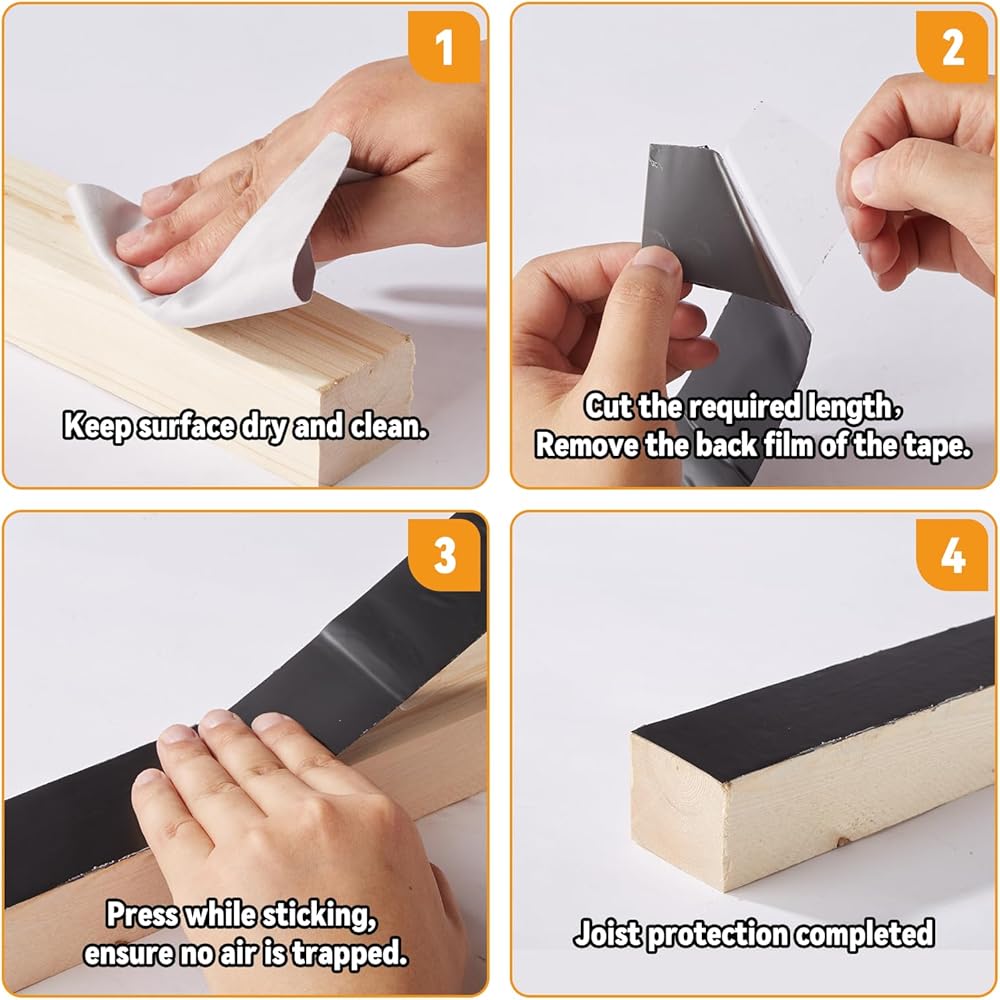 1

Keep surface dry and clean.

2

Cut the required length, Remove the back film of the tape.

3

Press while sticking, ensure no air is trapped.

4

Joist protection completed