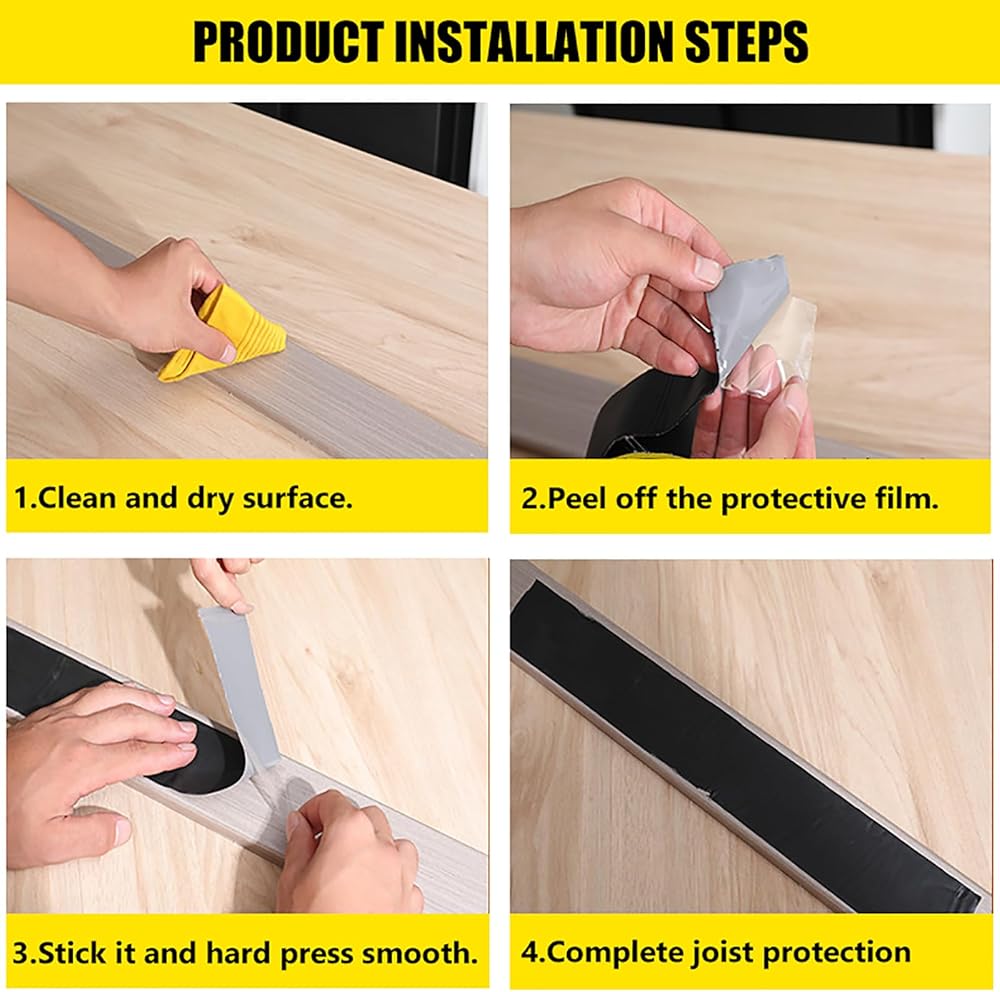 PRODUCT INSTALLATION STEPS

1.Clean and dry surface.

2.Peel off the protective film.

3.Stick it and hard press smooth.

4.Complete joist protection