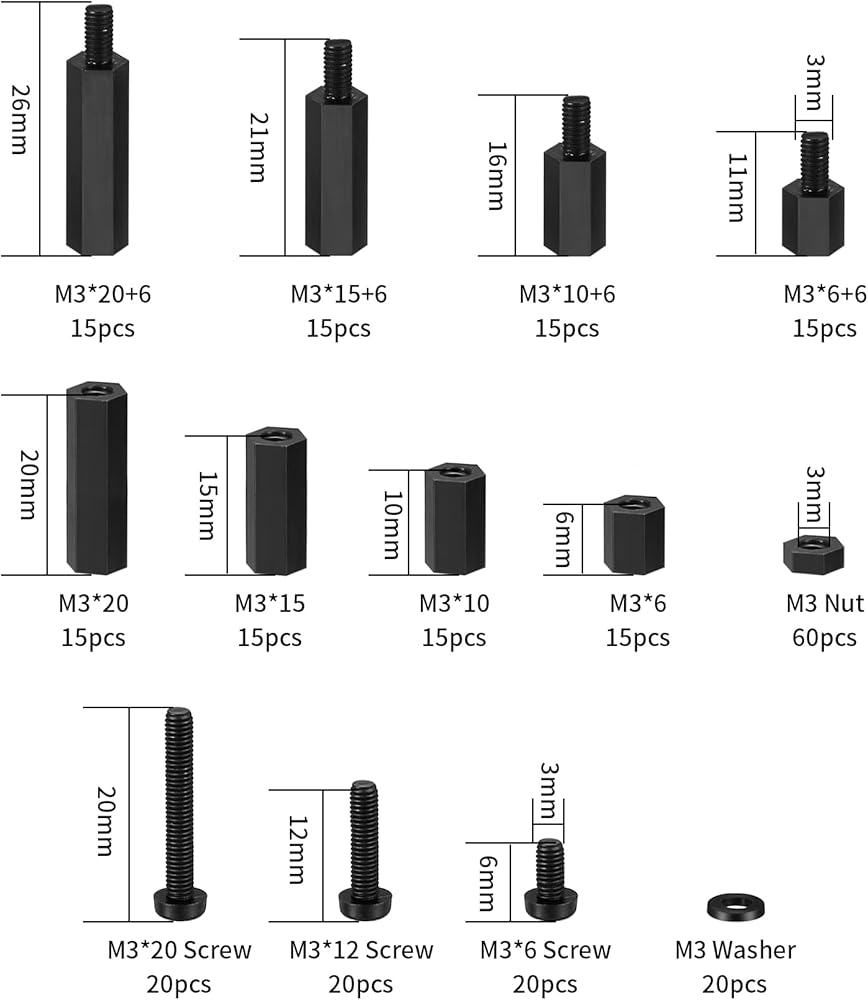 26mm
M3*20+6
15pcs

21mm
M3*15+6
15pcs

16mm
M3*10+6
15pcs

3mm
11mm
M3*6+6
15pcs

20mm
M3*20
15pcs

15mm
M3*15
15pcs

10mm
M3*10
15pcs

6mm
M3*6
15pcs

3mm
M3 Nut
60pcs

20mm
M3*20 Screw
20pcs

12mm
M3*12 Screw
20pcs

3mm
6mm
M3*6 Screw
20pcs

M3 Washer
20pcs