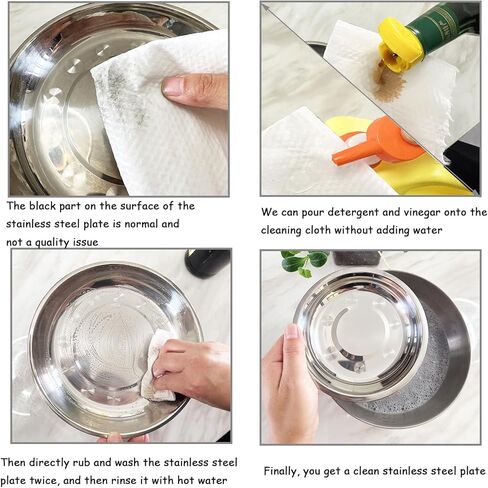 The black part on the surface of the stainless steel plate is normal and not a quality issue

We can pour detergent and vinegar onto the cleaning cloth without adding water

Then directly rub and wash the stainless steel plate twice, and then rinse it with hot water

Finally, you get a clean stainless steel plate