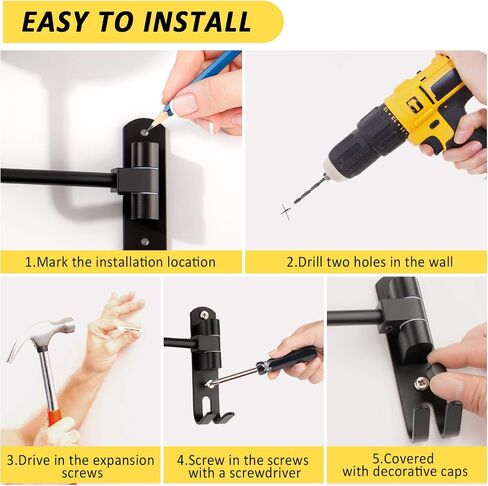 EASY TO INSTALL

1.Mark the installation location

2.Drill two holes in the wall

3.Drive in the expansion screws

4.Screw in the screws with a screwdriver

5.Covered with decorative caps