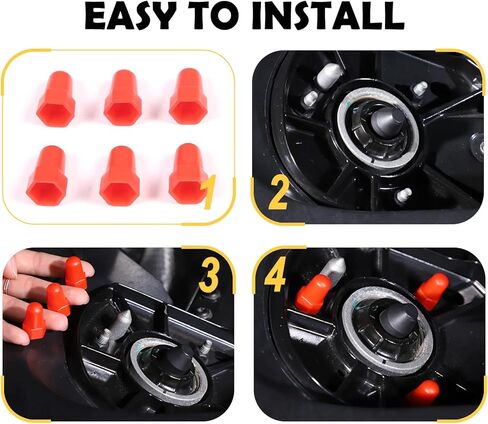 EASY TO INSTALL

1

2

3

4