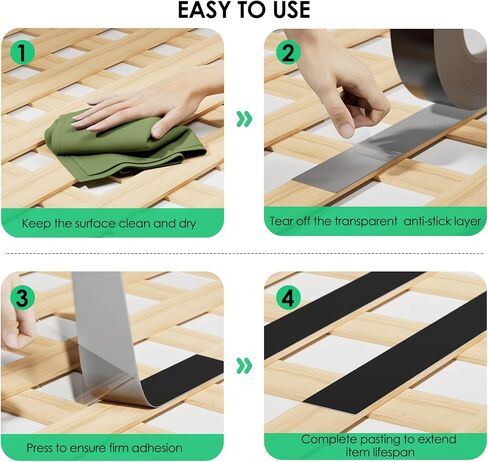 EASY TO USE

1

Keep the surface clean and dry

2

Tear off the transparent anti-stick layer

3

Press to ensure firm adhesion

4

Complete pasting to extend item lifespan