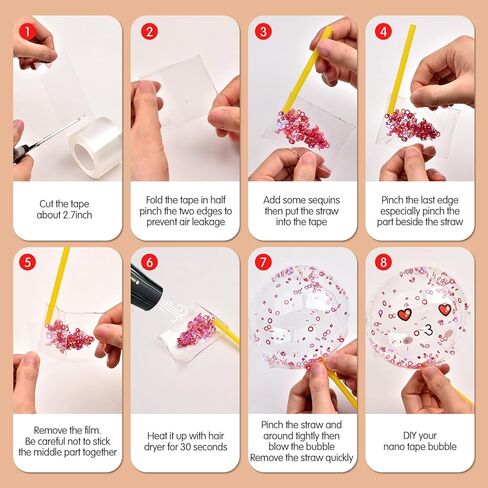 1
Cut the tape about 2.7inch

2
Fold the tape in half pinch the two edges to prevent air leakage

3
Add some sequins then put the straw into the tape

4
Pinch the last edge especially pinch the part beside the straw

5
Remove the film. Be careful not to stick the middle part together

6
Heat it up with hair dryer for 30 seconds

7
Pinch the straw and around tightly then blow the bubble Remove the straw quickly

8
3
DIY your nano tape bubble