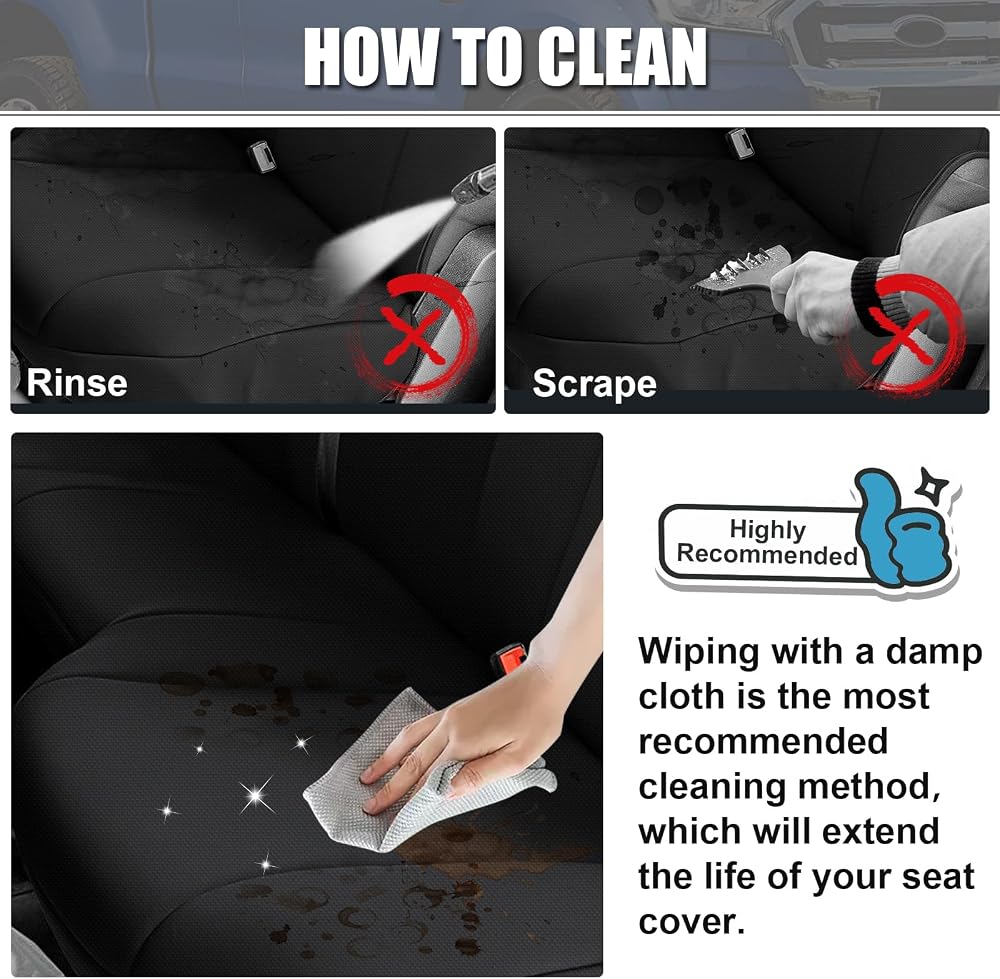 HOW TO CLEAN

Rinse

Scrape

Highly Recommended

Wiping with a damp cloth is the most recommended cleaning method, which will extend the life of your seat cover.