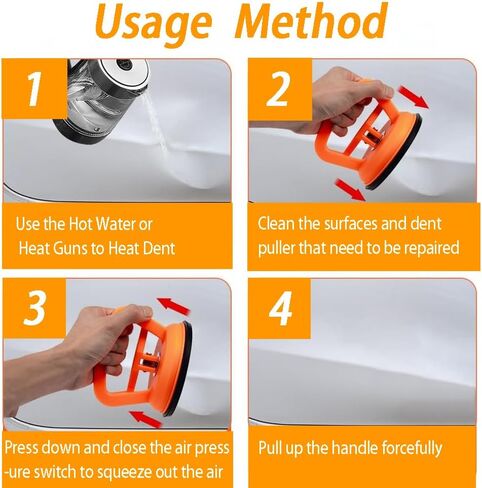 Usage Method

1

Use the Hot Water or Heat Guns to Heat Dent

2

Clean the surfaces and dent puller that need to be repaired

3

Press down and close the air pressure switch to squeeze out the air

4

Pull up the handle forcefully