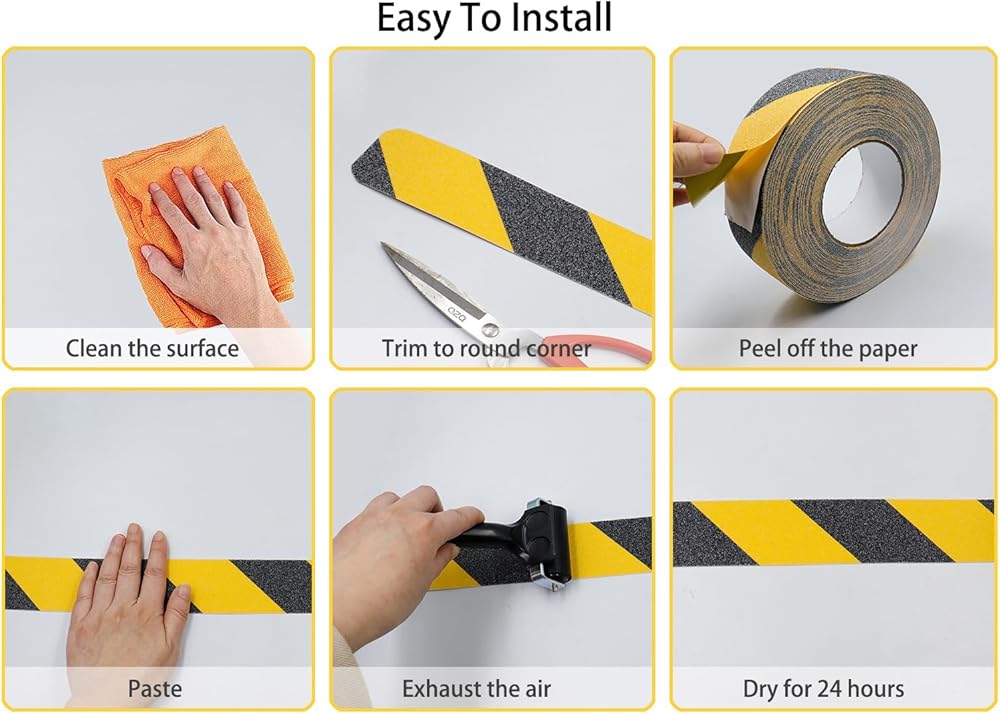 Easy To Install

Clean the surface

Trim to round corner

Peel off the paper

Paste

Exhaust the air

Dry for 24 hours