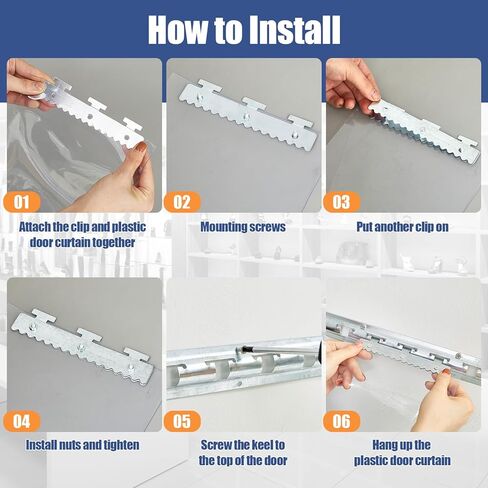 How to Install

01
Attach the clip and plastic door curtain together

02
Mounting screws

03
Put another clip on

04
Install nuts and tighten

05
Screw the keel to the top of the door

06
Hang up the plastic door curtain