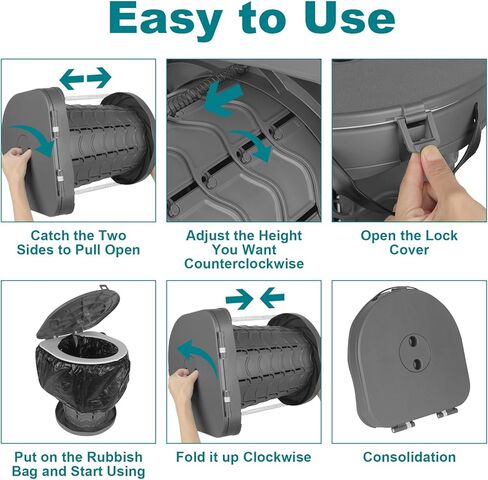 Easy to Use

Catch the Two Sides to Pull Open

Adjust the Height You Want Counterclockwise

Open the Lock Cover

Put on the Rubbish Bag and Start Using

Fold it up Clockwise

Consolidation