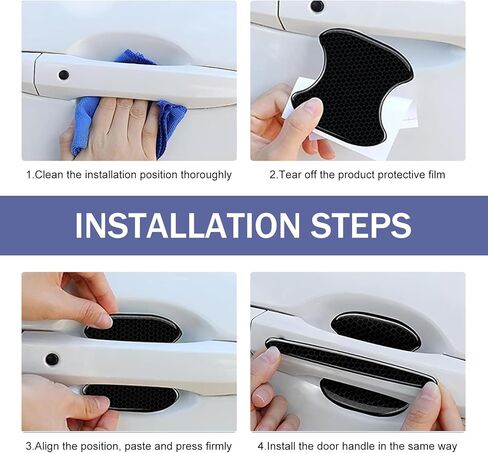 1.Clean the installation position thoroughly

2.Tear off the product protective film

INSTALLATION STEPS

3.Align the position, paste and press firmly

4.Install the door handle in the same way