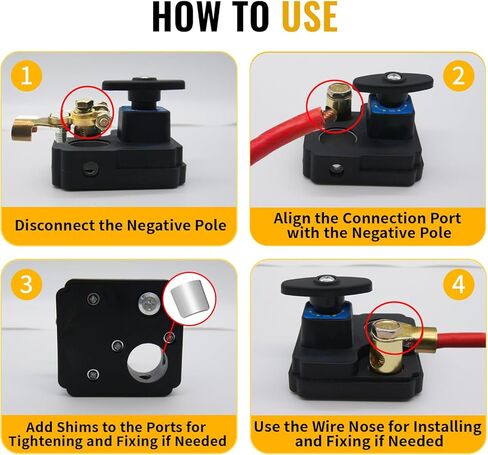 HOW TO USE

1

Disconnect the Negative Pole

2

Align the Connection Port with the Negative Pole

3

Add Shims to the Ports for Tightening and Fixing if Needed

4

Use the Wire Nose for Installing and Fixing if Needed