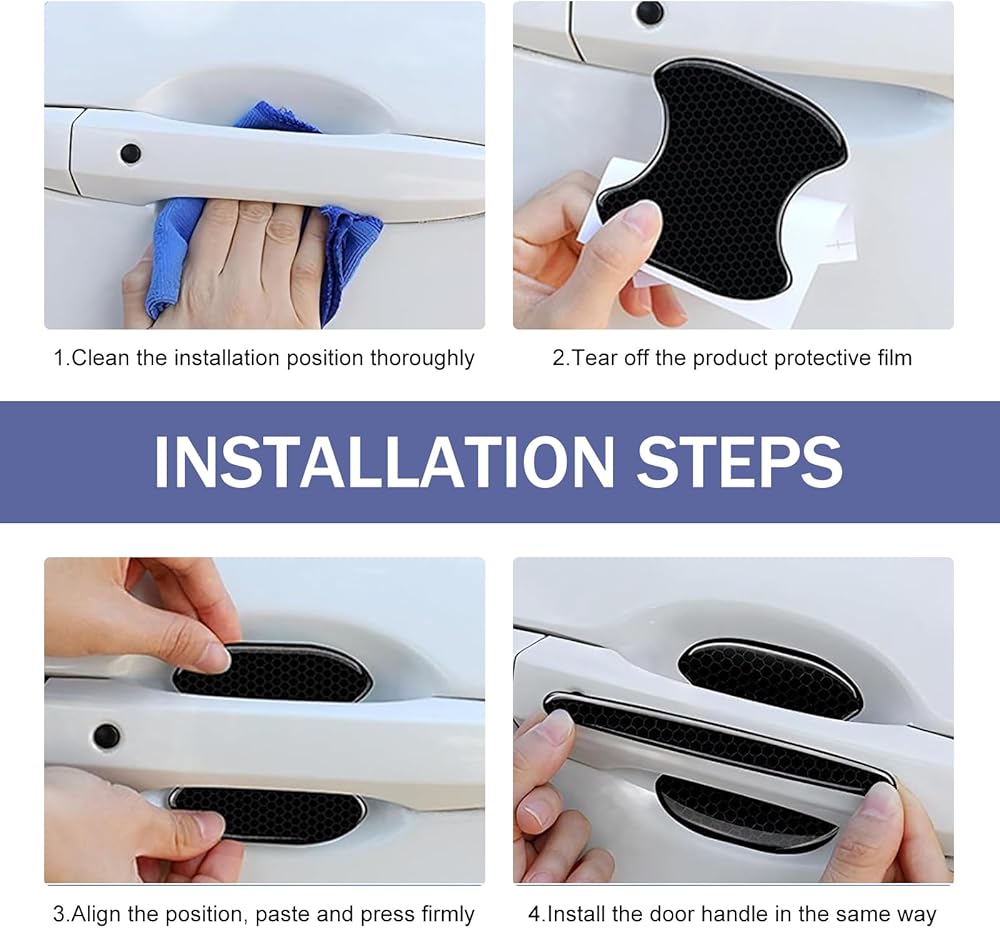 1.Clean the installation position thoroughly

2.Tear off the product protective film

INSTALLATION STEPS

3.Align the position, paste and press firmly

4.Install the door handle in the same way