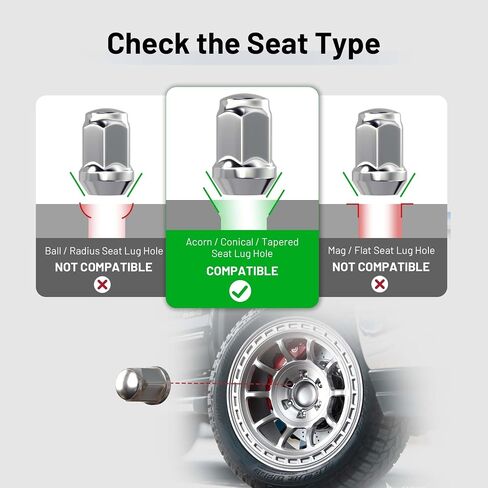 Check the Seat Type

Ball / Radius Seat Lug Hole
NOT COMPATIBLE

Acorn / Conical / Tapered Seat Lug Hole
COMPATIBLE

Mag / Flat Seat Lug Hole
NOT COMPATIBLE