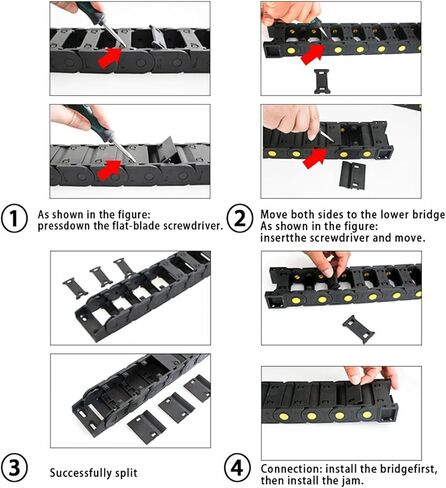 1 As shown in the figure:
pressdown the flat-blade screwdriver.

2 Move both sides to the lower bridge
As shown in the figure:
insertthe screwdriver and move.

3 Successfully split

4 Connection: install the bridgefirst,
then install the jam.