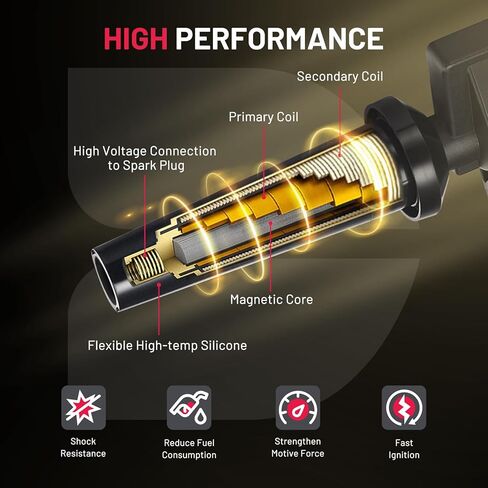 HIGH PERFORMANCE

Secondary Coil

Primary Coil

High Voltage Connection to Spark Plug

Magnetic Core

Flexible High-temp Silicone

Shock Resistance

Reduce Fuel Consumption

Strengthen Motive Force

Fast Ignition