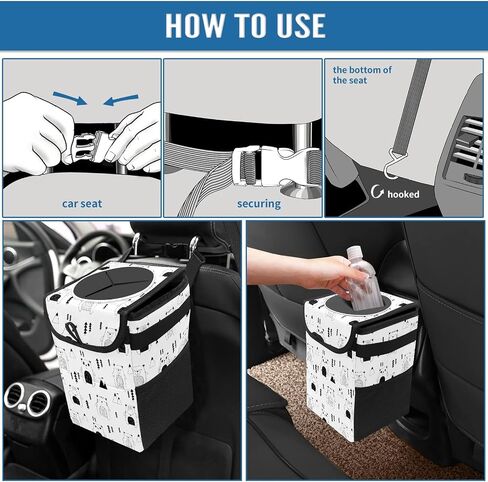 HOW TO USE

car seat

securing

the bottom of the seat

hooked