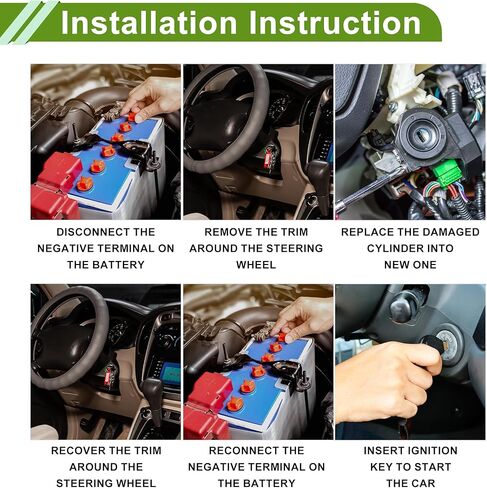 Installation Instruction

DISCONNECT THE NEGATIVE TERMINAL ON THE BATTERY

REMOVE THE TRIM AROUND THE STEERING WHEEL

REPLACE THE DAMAGED CYLINDER INTO NEW ONE

RECOVER THE TRIM AROUND THE STEERING WHEEL

RECONNECT THE NEGATIVE TERMINAL ON THE BATTERY

INSERT IGNITION KEY TO START THE CAR