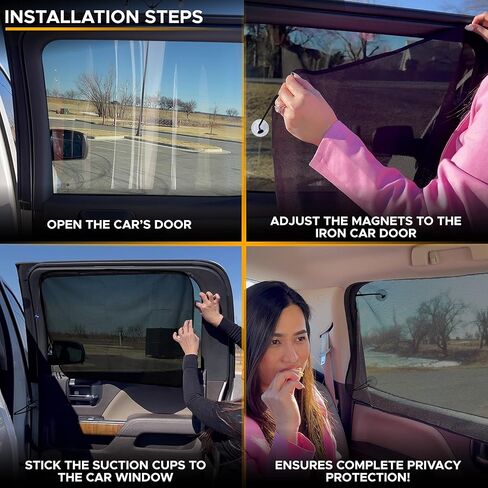 INSTALLATION STEPS

OPEN THE CAR'S DOOR

ADJUST THE MAGNETS TO THE IRON CAR DOOR

STICK THE SUCTION CUPS TO THE CAR WINDOW

ENSURES COMPLETE PRIVACY PROTECTION!