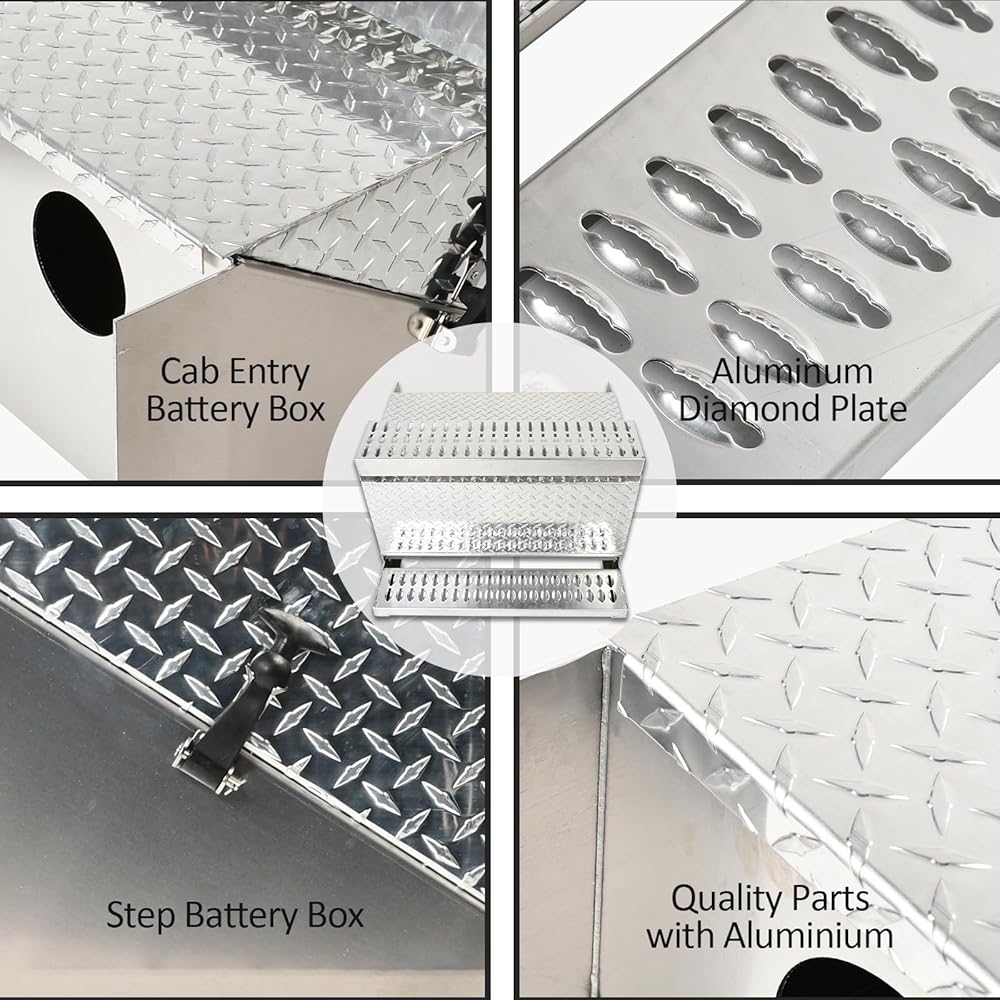 Cab Entry Battery Box

Aluminum Diamond Plate

Step Battery Box

Quality Parts with Aluminium