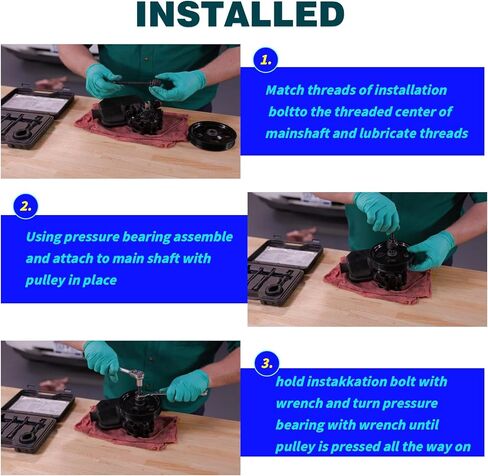 INSTALLED

1.

Match threads of installation boltto the threaded center of mainshaft and lubricate threads

2.

Using pressure bearing assemble and attach to main shaft with pulley in place

3.

hold instakkation bolt with wrench and turn pressure bearing with wrench until pulley is pressed all the way on