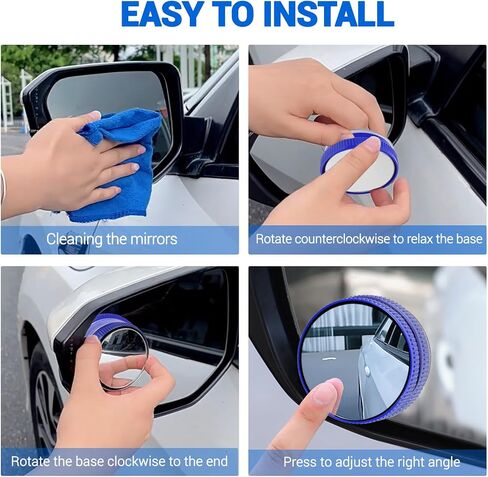 EASY TO INSTALL

Cleaning the mirrors

Rotate counterclockwise to relax the base

Rotate the base clockwise to the end

Press to adjust the right angle