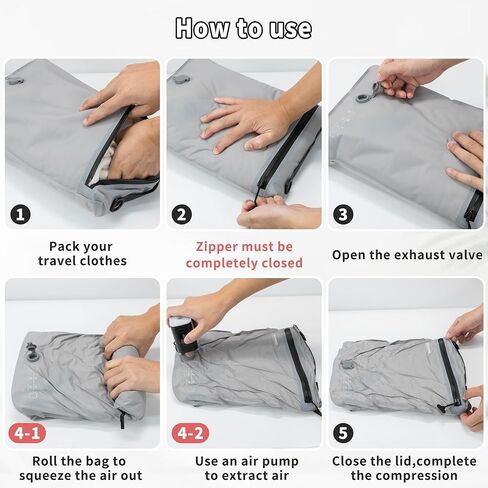 How to use

1

Pack your travel clothes

2

Zipper must be completely closed

3

Open the exhaust valve

4-1

Roll the bag to squeeze the air out

4-2

Use an air pump to extract air

5

Close the lid,complete the compression