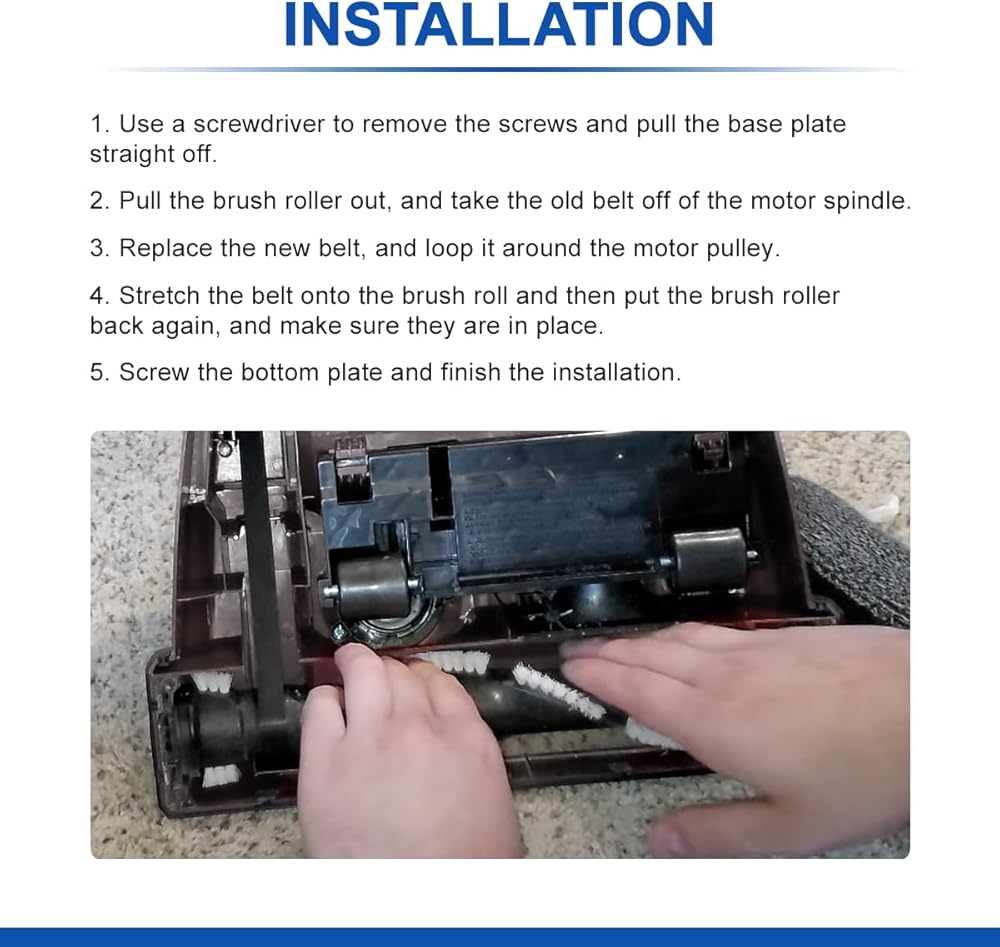 INSTALLATION

1. Use a screwdriver to remove the screws and pull the base plate straight off.

2. Pull the brush roller out, and take the old belt off of the motor spindle.

3. Replace the new belt, and loop it around the motor pulley.

4. Stretch the belt onto the brush roll and then put the brush roller back again, and make sure they are in place.

5. Screw the bottom plate and finish the installation.