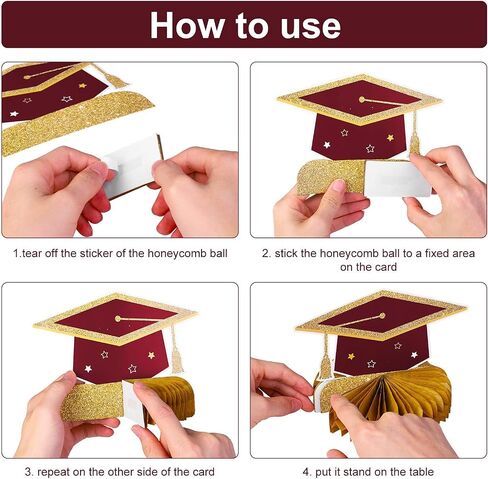 How to use

1.tear off the sticker of the honeycomb ball

2. stick the honeycomb ball to a fixed area on the card

3. repeat on the other side of the card

4. put it stand on the table