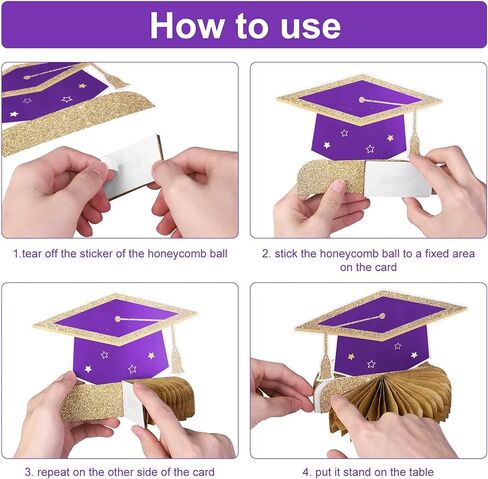 How to use

1.tear off the sticker of the honeycomb ball

2. stick the honeycomb ball to a fixed area on the card

3. repeat on the other side of the card

4. put it stand on the table