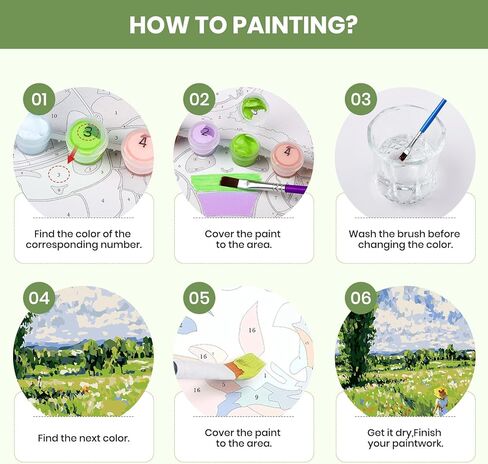 HOW TO PAINTING?

01

Find the color of the corresponding number.

02

Cover the paint to the area.

03

Wash the brush before changing the color.

04

Find the next color.

05

Cover the paint to the area.

06

Get it dry,Finish your paintwork.