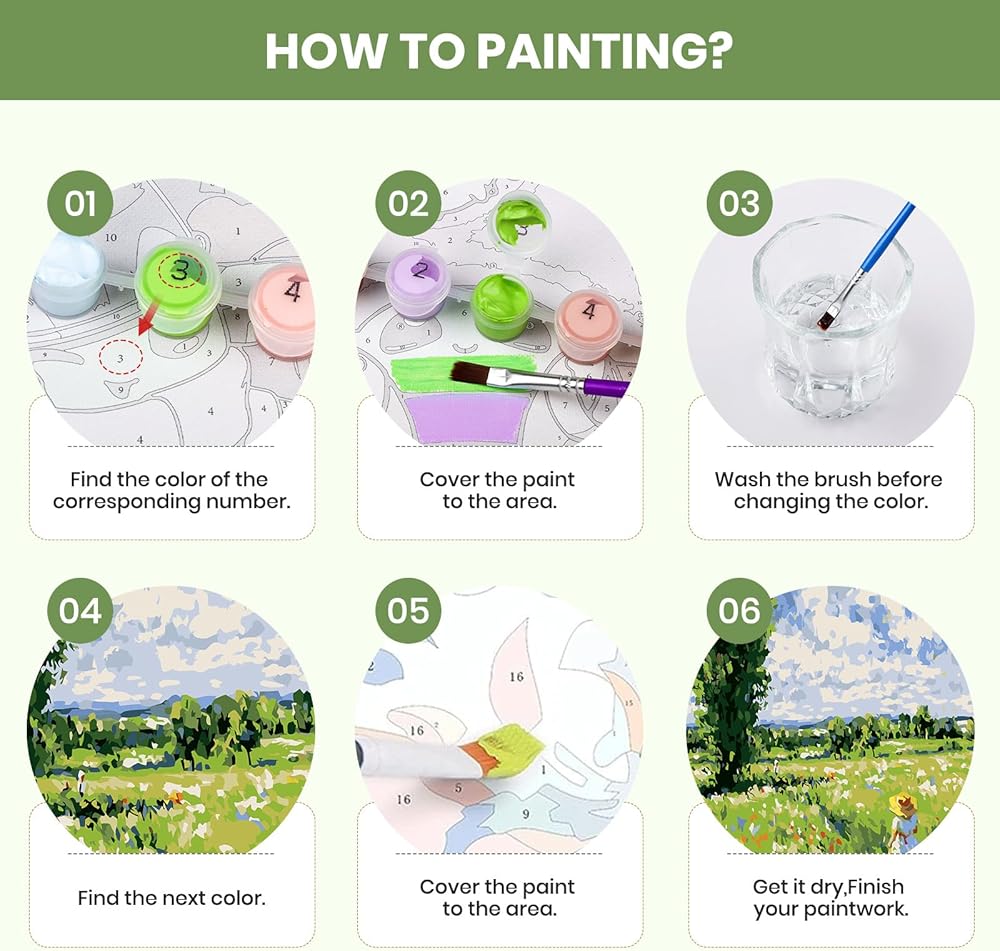 HOW TO PAINTING?

01

Find the color of the corresponding number.

02

Cover the paint to the area.

03

Wash the brush before changing the color.

04

Find the next color.

05

Cover the paint to the area.

06

Get it dry,Finish your paintwork.