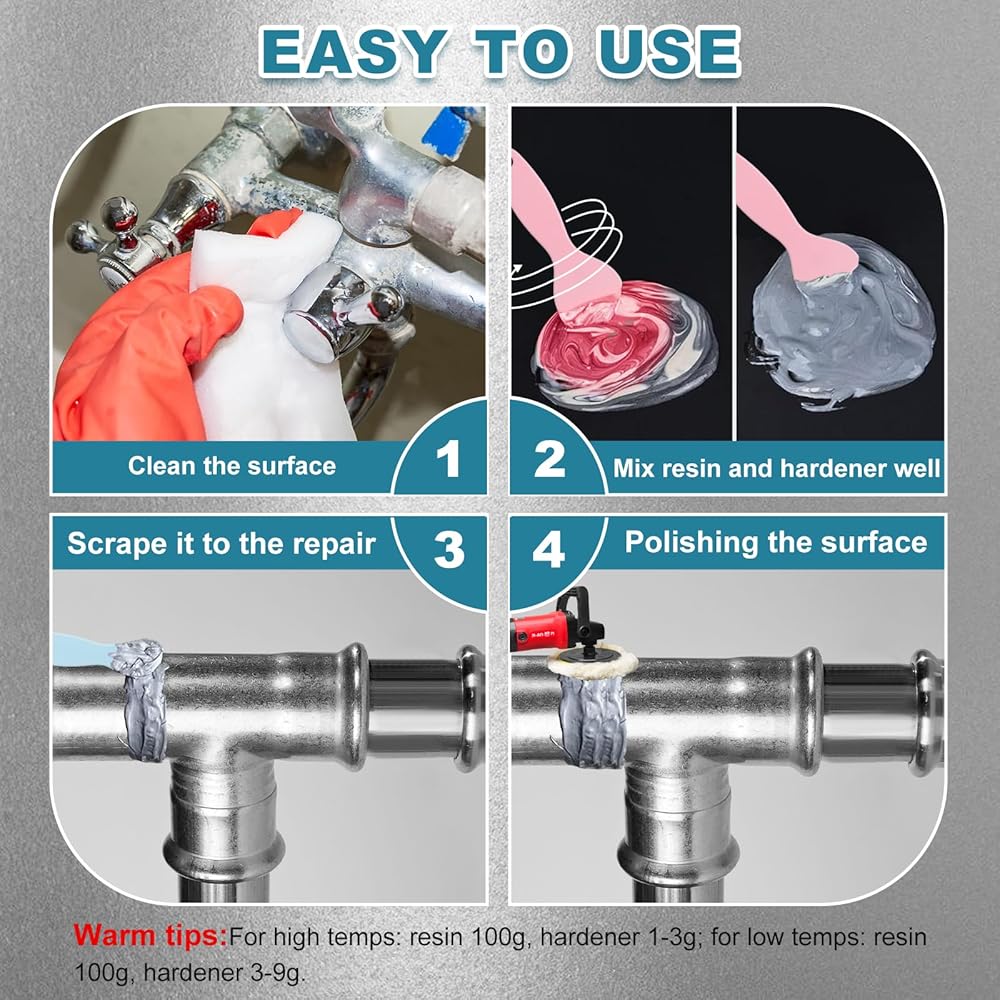 EASY TO USE

Clean the surface 1

2 Mix resin and hardener well

Scrape it to the repair 3

4 Polishing the surface

Warm tips:For high temps: resin 100g, hardener 1-3g; for low temps: resin 100g, hardener 3-9g.