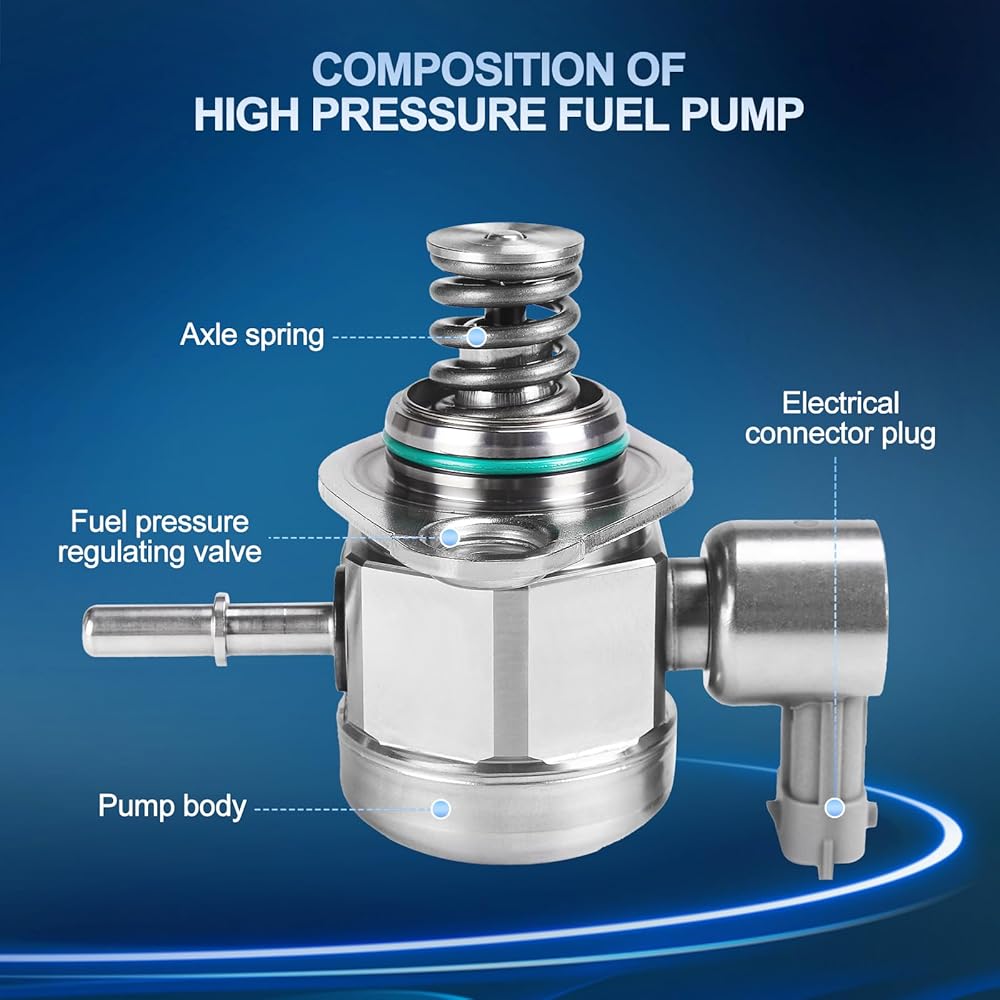 COMPOSITION OF
HIGH PRESSURE FUEL PUMP

Axle spring

Electrical connector plug

Fuel pressure regulating valve

Pump body