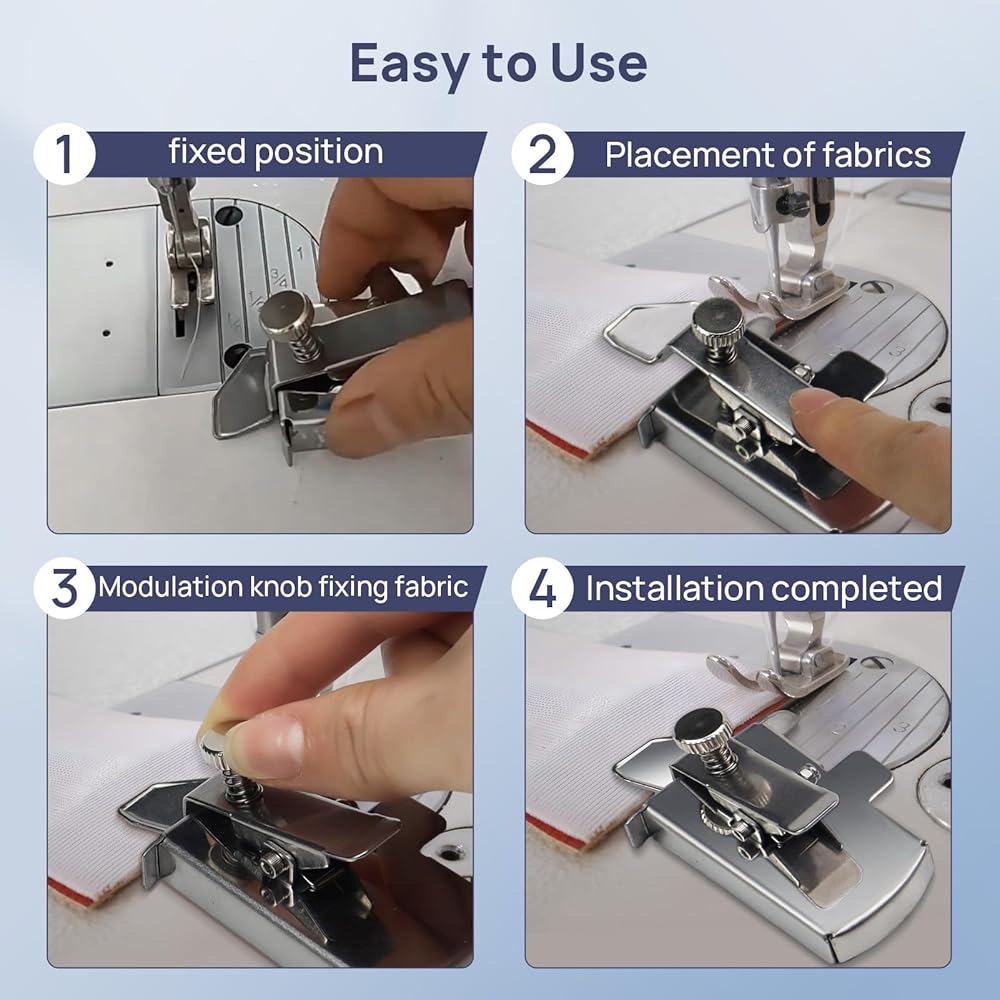 Easy to Use

1 fixed position

2 Placement of fabrics

3 Modulation knob fixing fabric

4 Installation completed