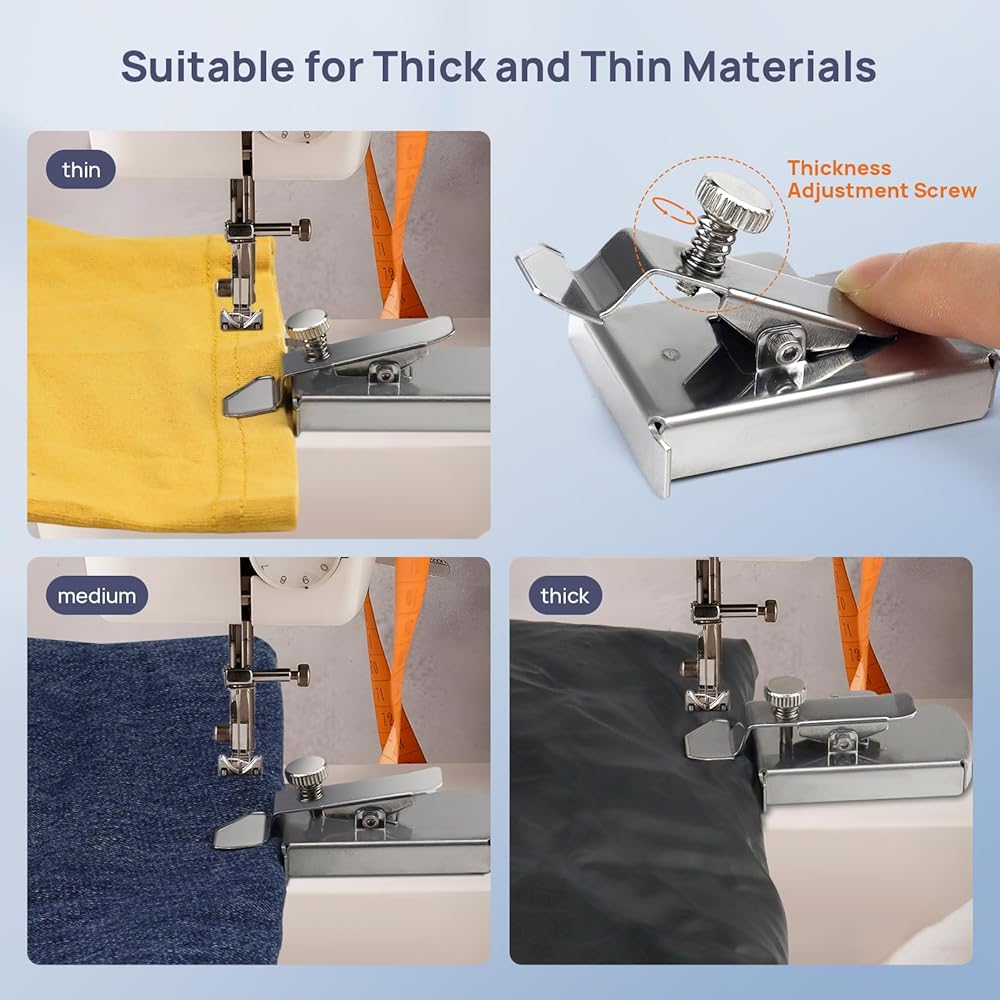 Suitable for Thick and Thin Materials

thin

Thickness
Adjustment Screw

medium

thick