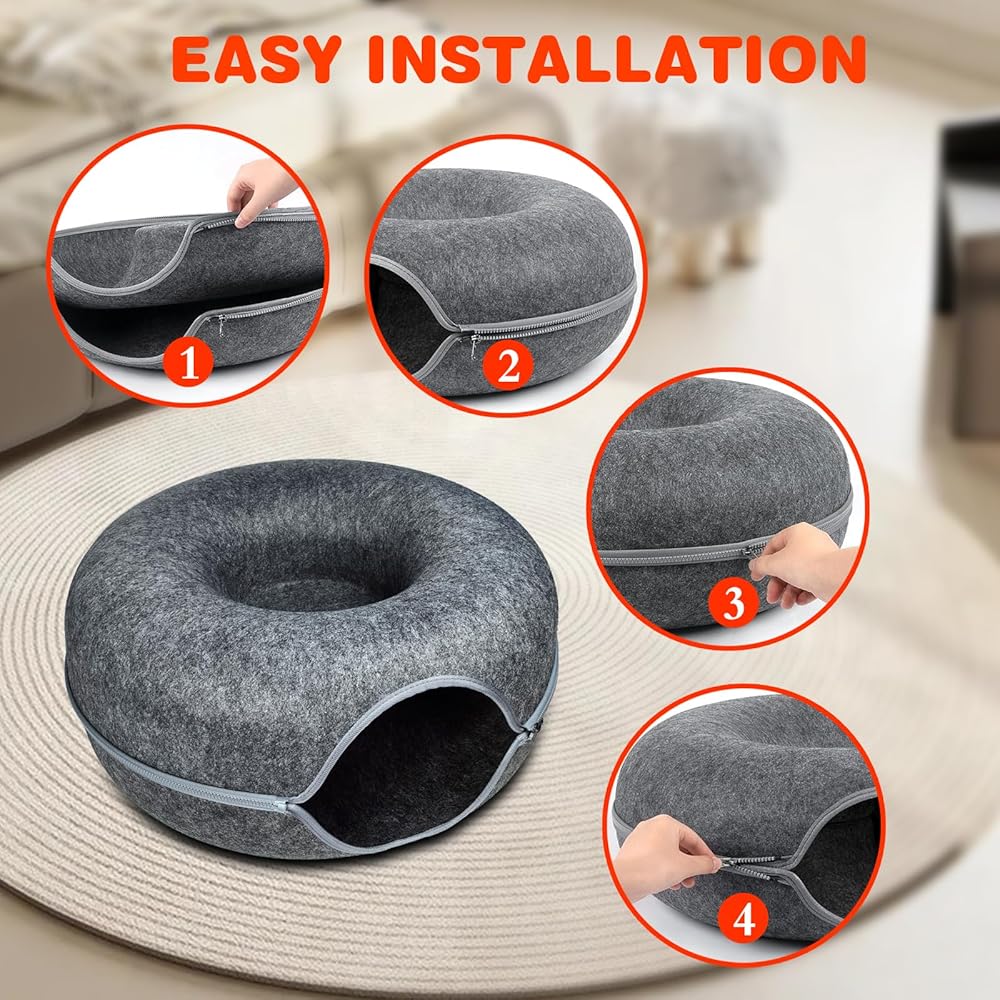 EASY INSTALLATION

1

2

3

4