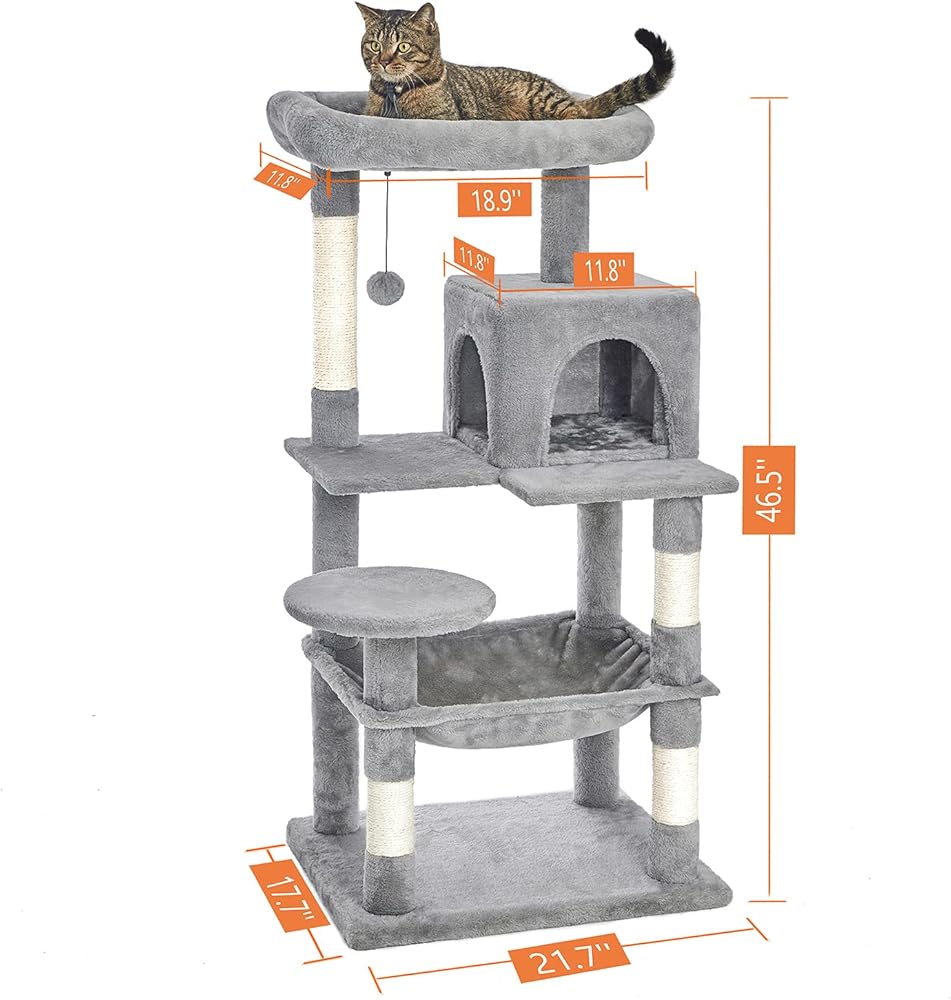 11.8''
18.9''
11.8''
11.8''
46.5''
17.7''
21.7''